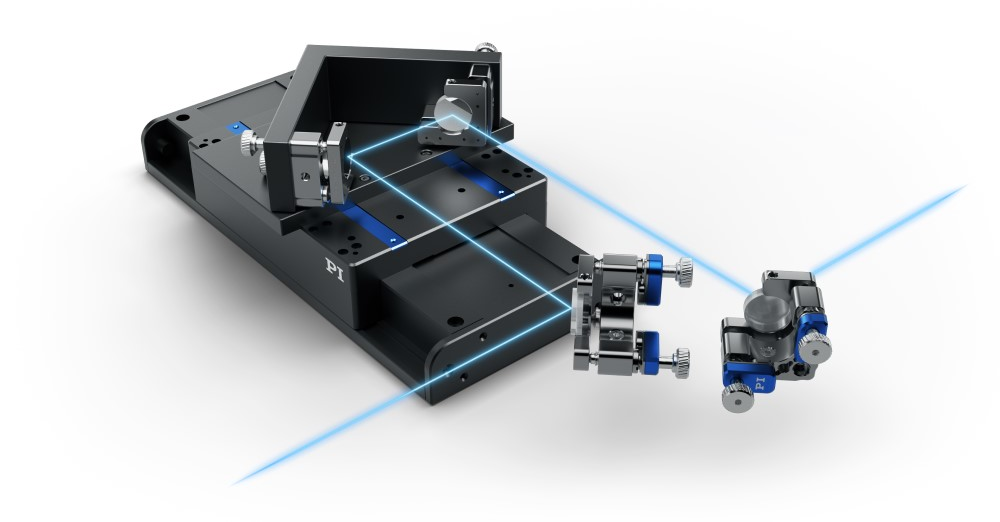 PI

PI